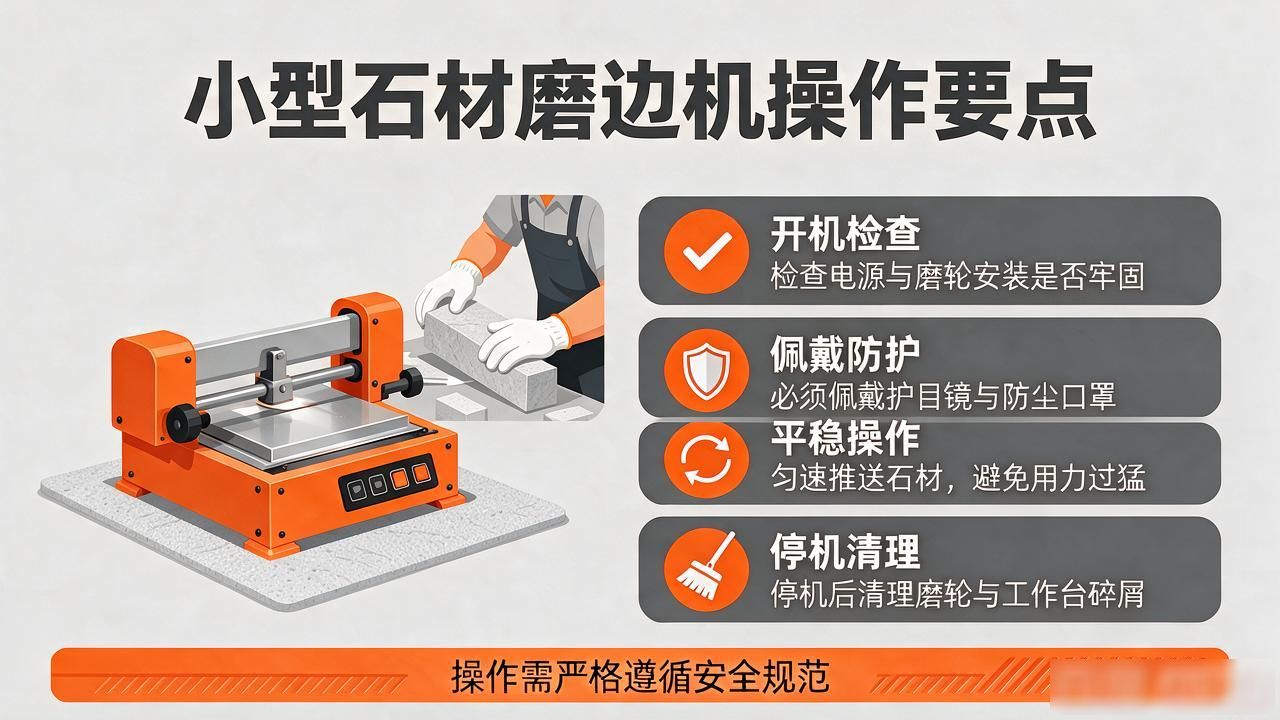 小型石材磨边机操作要点

开机检查
检查电源与磨轮安装是否牢固

佩戴防护
必须佩戴护目镜与防尘口罩

平稳操作
匀速推送石材，避免用力过猛

停机清理
停机后清理磨轮与工作台碎屑

操作需严格遵循安全规范